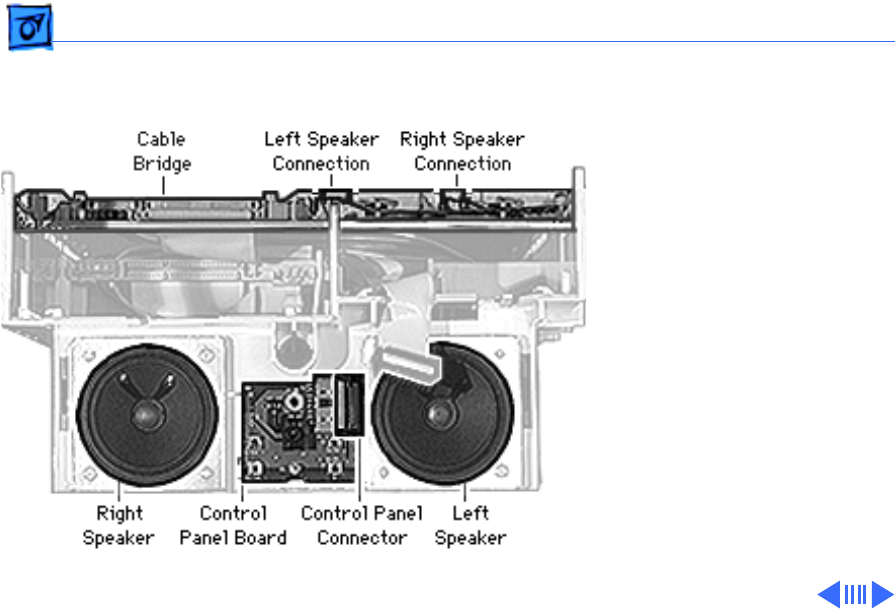 Cable Bridge

Left Speaker Connection

Right Speaker Connection

Right Speaker

Control Panel Board

Control Panel Connector

Left Speaker